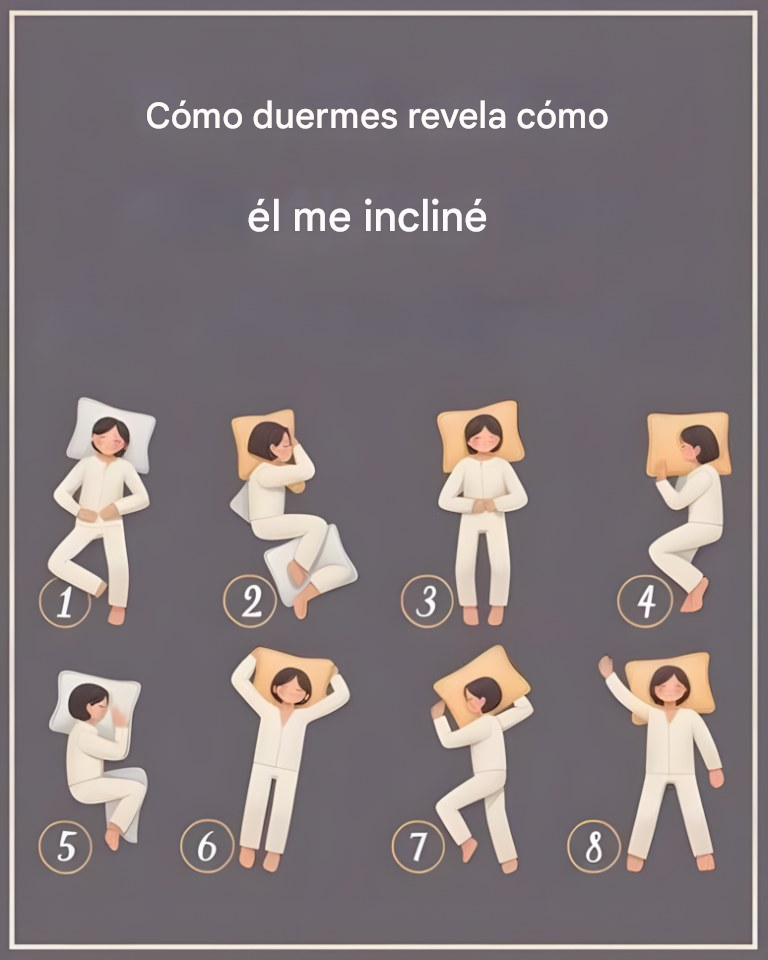 Cómo duermes revela cómo

él me incliné

1
2
3
4
5
6
7
8